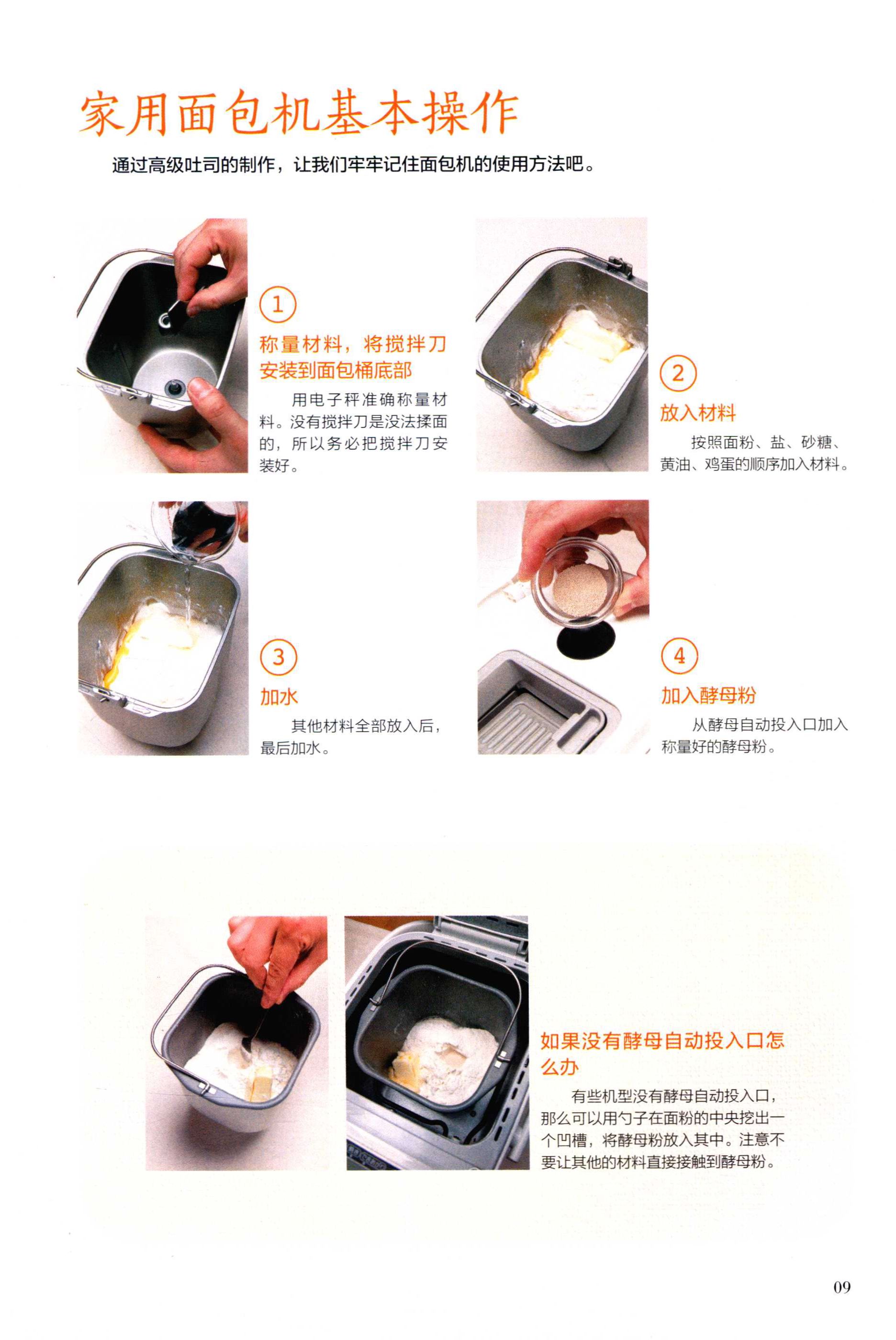 家用面包机基本操作

通过高级吐司的制作，让我们牢牢记住面包机的使用方法吧。

1
称量材料，将搅拌刀安装到面包桶底部
用电子秤准确称量材料。没有搅拌刀是没法揉面的，所以务必把搅拌刀安装好。

2
放入材料
按照面粉、盐、砂糖、黄油、鸡蛋的顺序加入材料。

3
加水
其他材料全部放入后，最后加水。

4
加入酵母粉
从酵母自动投入口加入称量好的酵母粉。

如果没有酵母自动投入口怎么办
有些机型没有酵母自动投入口，那么可以用勺子在面粉的中央挖出一个凹槽，将酵母粉放入其中。注意不要让其他的材料直接接触到酵母粉。

09